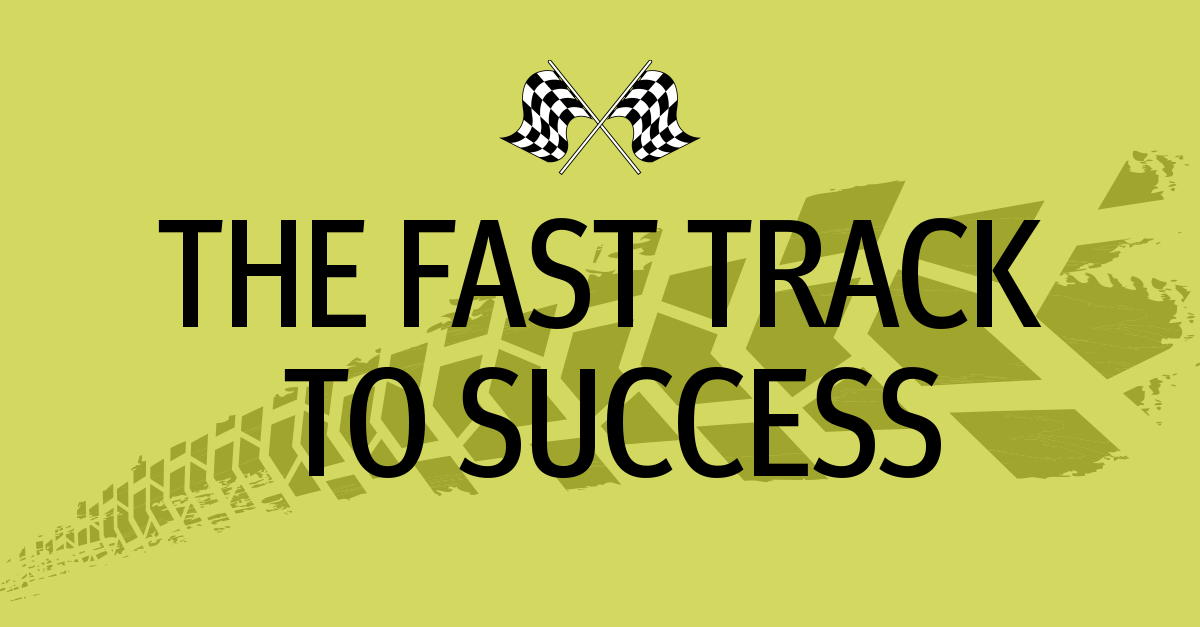 THE FAST TRACK TO SUCCESS